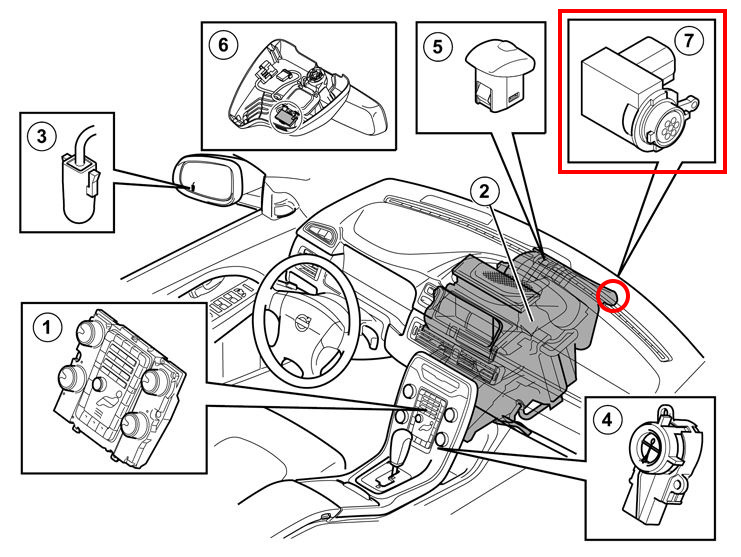 6
5
7
3
2
1
4