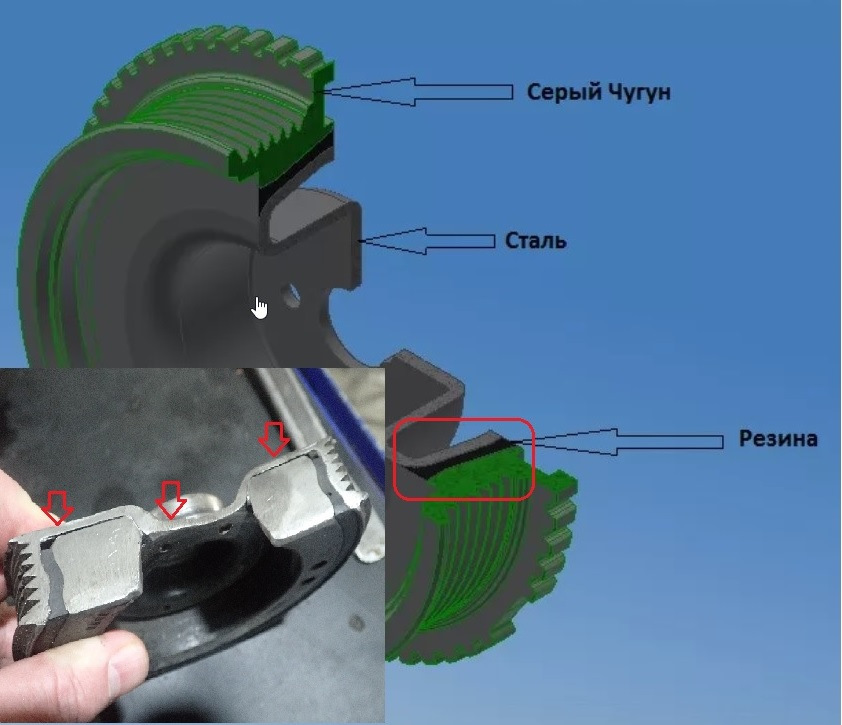 Серый Чугун

Сталь

Резина