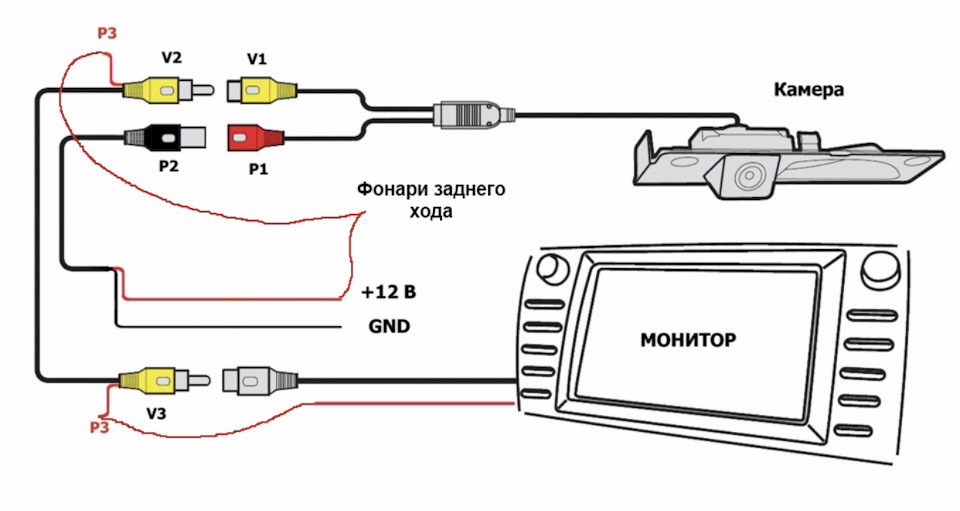 P3

V2

V1

Камера

P2

P1

Фонари заднего хода

+12 В

GND

МОНИТОР

V3

P3