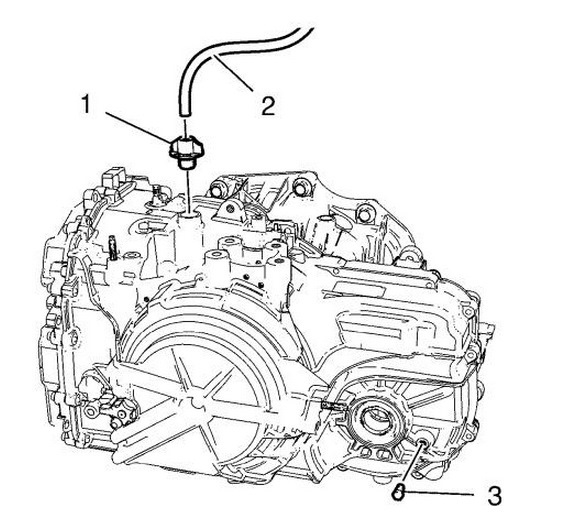 1
2
3