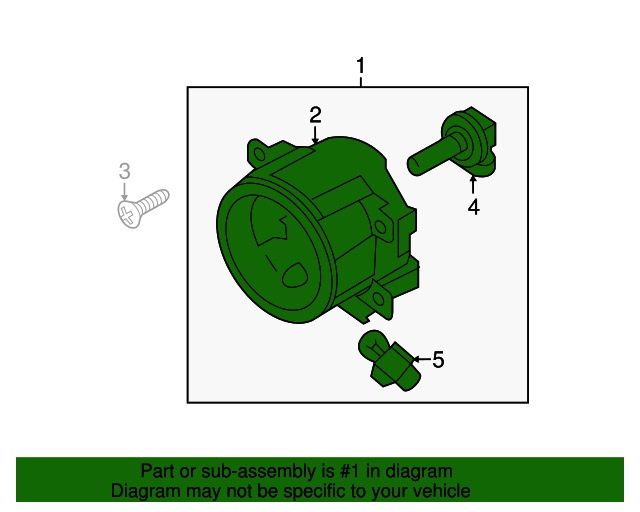 1

2

3

4

5

Part or sub-assembly is #1 in diagram
Diagram may not be specific to your vehicle