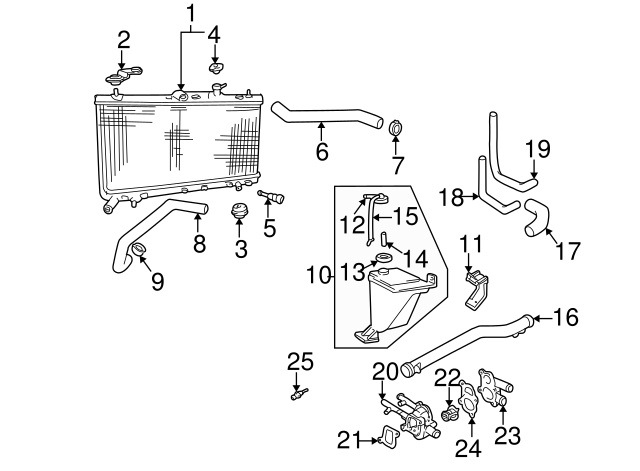 1
2
4
6
7
19
18
17
8
3
5
9
12
15
14
13
10
11
16
25
20
22
21
24
23