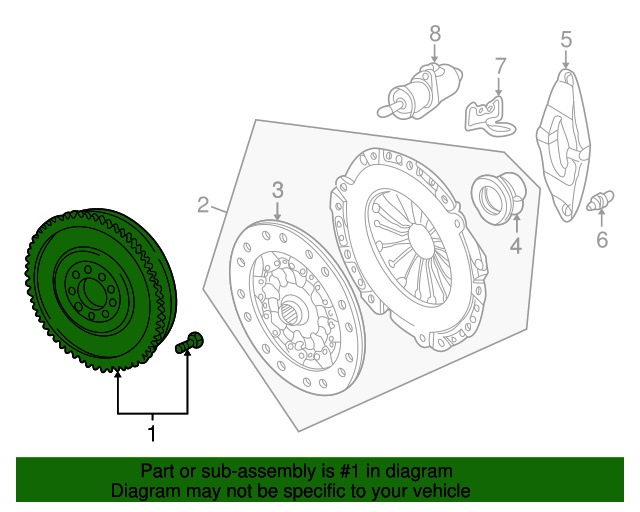 8
7
5
2
3
4
6
1

Part or sub-assembly is #1 in diagram
Diagram may not be specific to your vehicle