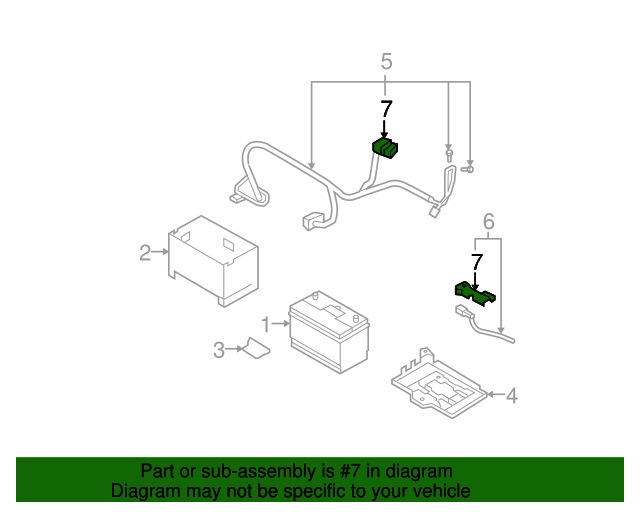 5
7
6
7
2
1
3
4

Part or sub-assembly is #7 in diagram
Diagram may not be specific to your vehicle