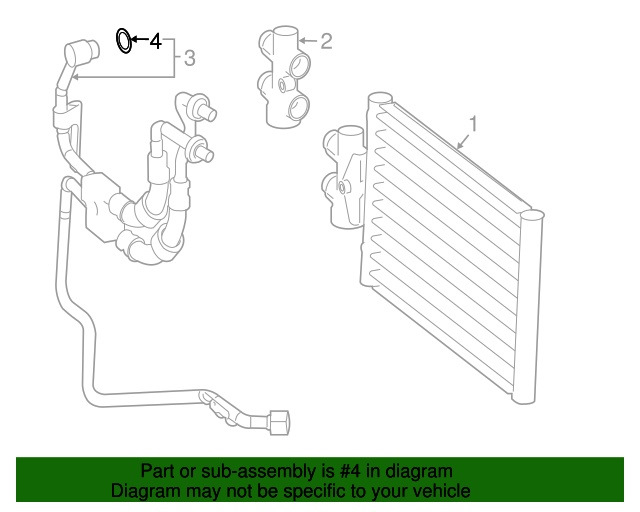 4
3
2
1

Part or sub-assembly is #4 in diagram
Diagram may not be specific to your vehicle