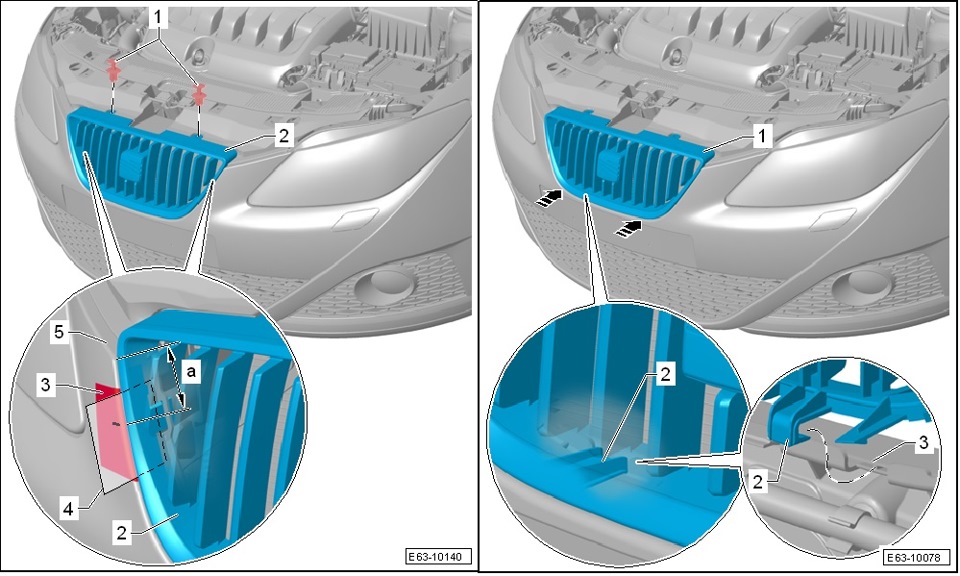 1
2
5
a
3
4
2
E63-10140

1
2
2
3
E63-10078