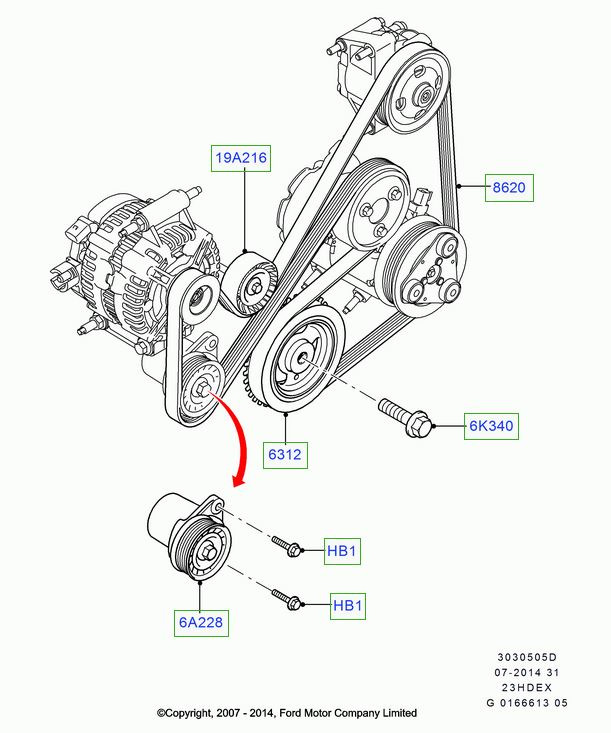 19A216

8620

6K340

6312

HB1

HB1

6A228

3030505D
07-2014 31
23HDEX
G 0166613 05

©Copyright, 2007 - 2014, Ford Motor Company Limited