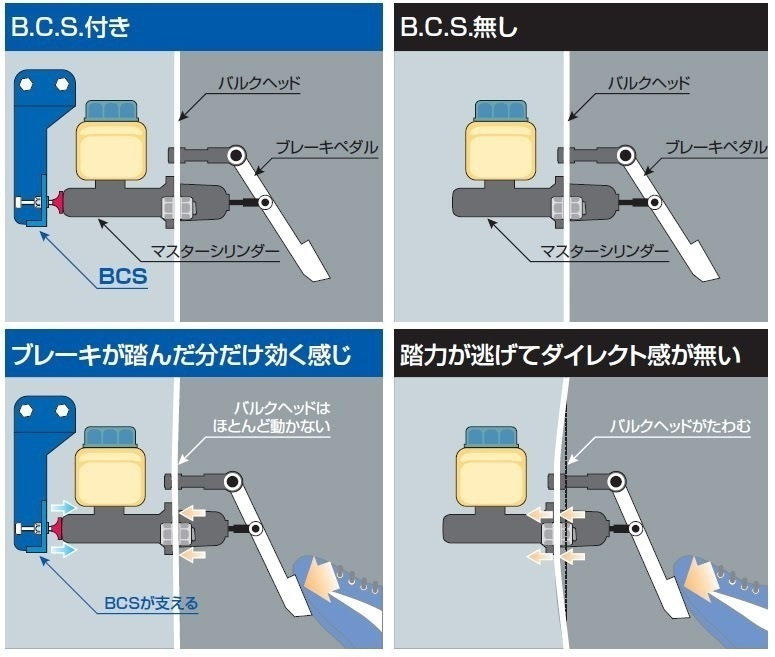 B.C.S.付き

バルクヘッド

ブレーキペダル

マスターシリンダー

BCS

B.C.S.無し

バルクヘッド

ブレーキペダル

マスターシリンダー

ブレーキが踏んだ分だけ効く感じ

バルクヘッドは ほとんど動かない

BCSが支える

踏力が逃げてダイレクト感が無い

バルクヘッドがたわむ