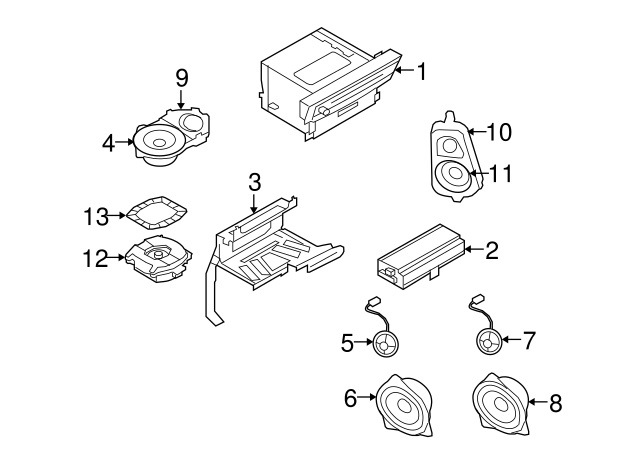 9
1
4
10
11
3
13
12
2
5
7
6
8