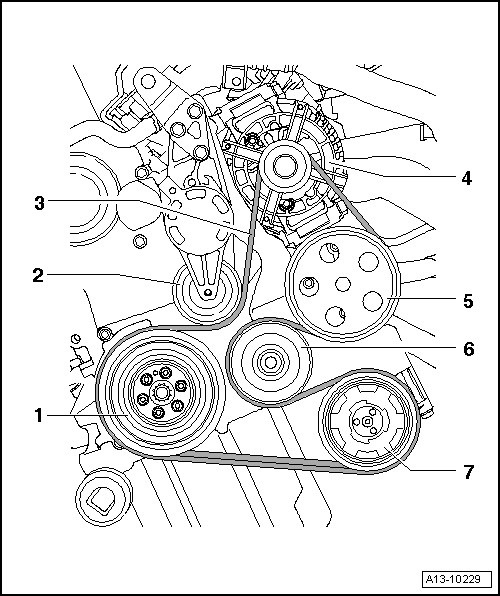 3
4
2
5
6
1
7
A13-10229