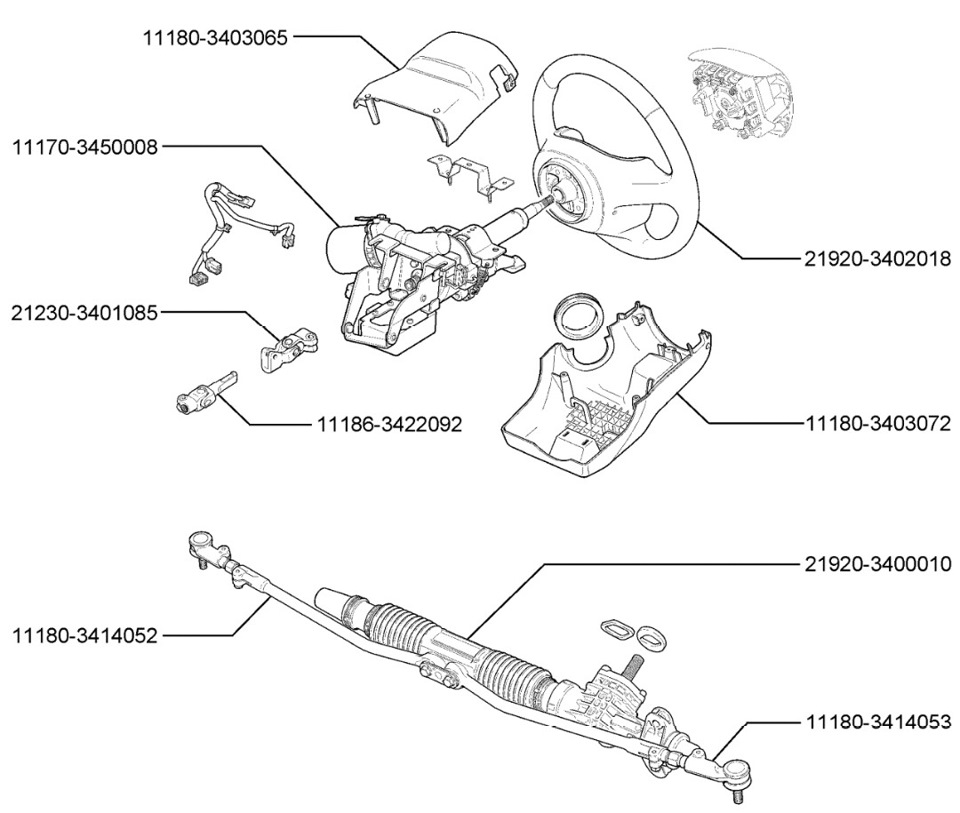 11180-3403065
11170-3450008
21920-3402018
21230-3401085
11186-3422092
11180-3403072
21920-3400010
11180-3414052
11180-3414053