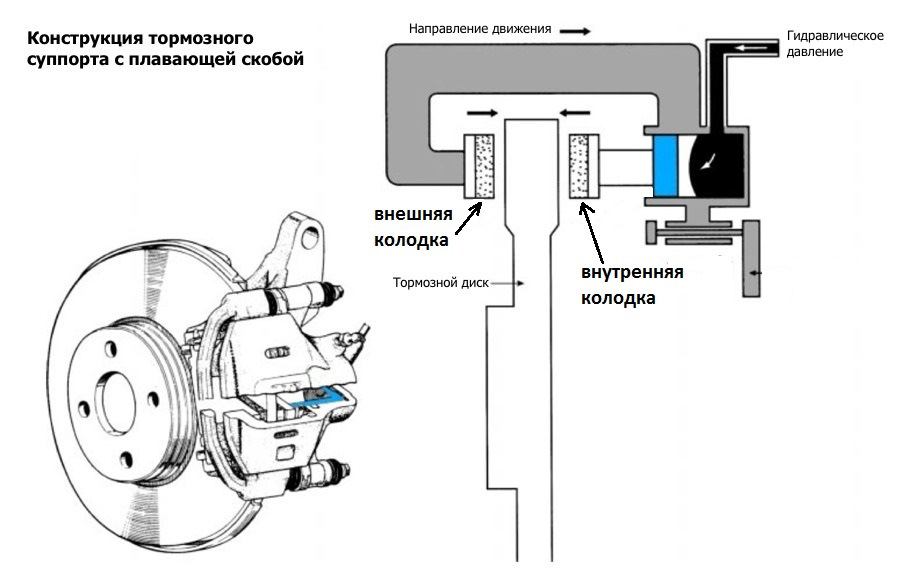 Конструкция тормозного суппорта с плавающей скобой

Направление движения

Гидравлическое давление

внешняя колодка

Тормозной диск

внутренняя колодка