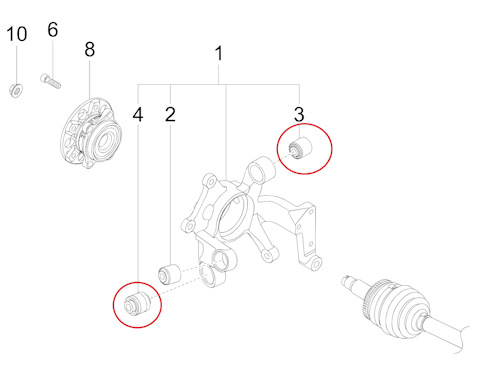 10
6
8
1
4
2
3