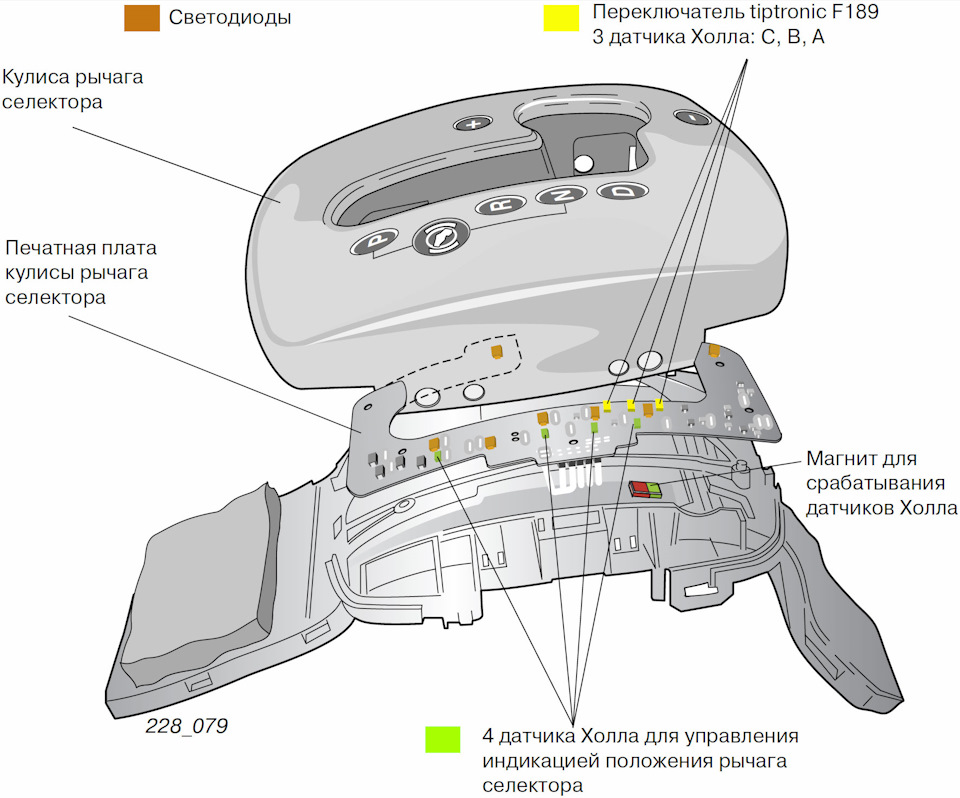 Светодиоды

Переключатель tiptronic F189
3 датчика Холла: C, B, A

Кулиса рычага селектора

+

-

P

R

N

D

Печатная плата кулисы рычага селектора

Магнит для срабатывания датчиков Холла

228_079

4 датчика Холла для управления индикацией положения рычага селектора