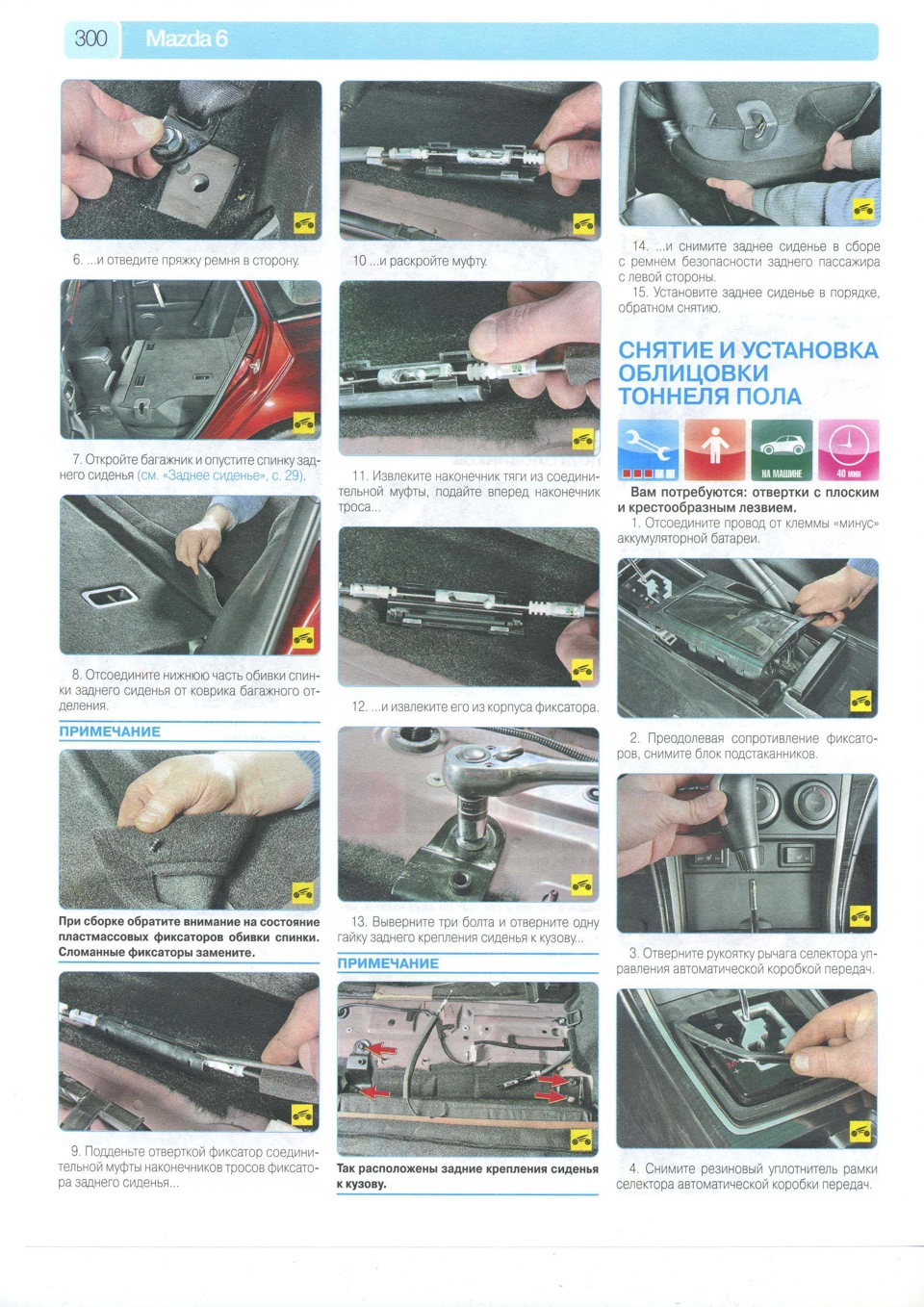 300 Mazda 6

6. ...и отведите пряжку ремня в сторону.

7. Откройте багажник и опустите спинку заднего сиденья (см. «Заднее сиденье», с. 29).

8. Отсоедините нижнюю часть обивки спинки заднего сиденья от коврика багажного отделения.

ПРИМЕЧАНИЕ

При сборке обратите внимание на состояние пластмассовых фиксаторов обивки спинки. Сломанные фиксаторы замените.

9. Подденьте отверткой фиксатор соединительной муфты наконечников тросов фиксатора заднего сиденья...

10 ...и раскройте муфту.

11. Извлеките наконечник тяги из соединительной муфты, подайте вперед наконечник троса...

12. ...и извлеките его из корпуса фиксатора.

13. Выверните три болта и отверните одну гайку заднего крепления сиденья к кузову...

ПРИМЕЧАНИЕ

Так расположены задние крепления сиденья к кузову.

14. ...и снимите заднее сиденье в сборе с ремнем безопасности заднего пассажира с левой стороны.

15. Установите заднее сиденье в порядке, обратном снятию.

СНЯТИЕ И УСТАНОВКА ОБЛИЦОВКИ ТОННЕЛЯ ПОЛА

НА МАШИНЕ

40 мин

Вам потребуются: отвертки с плоским и крестообразным лезвием.

1. Отсоедините провод от клеммы «минус» аккумуляторной батареи.

2. Преодолевая сопротивление фиксаторов, снимите блок подстаканников.

3. Отверните рукоятку рычага селектора управления автоматической коробкой передач.

4. Снимите резиновый уплотнитель рамки селектора автоматической коробки передач.