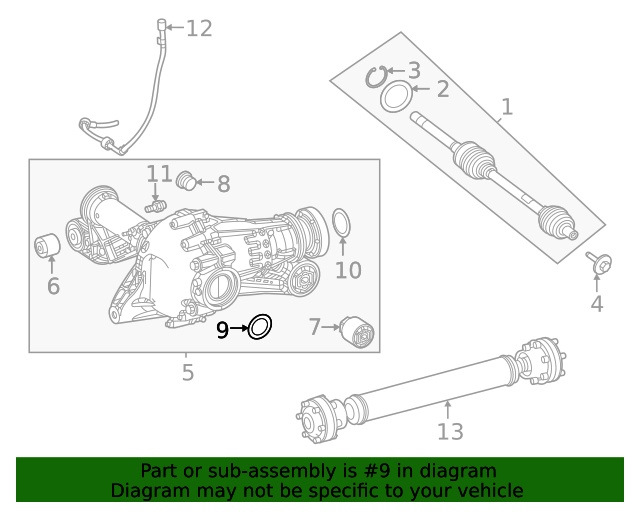 12
3
2
1
11
8
10
6
4
9
7
5
13

Part or sub-assembly is #9 in diagram
Diagram may not be specific to your vehicle