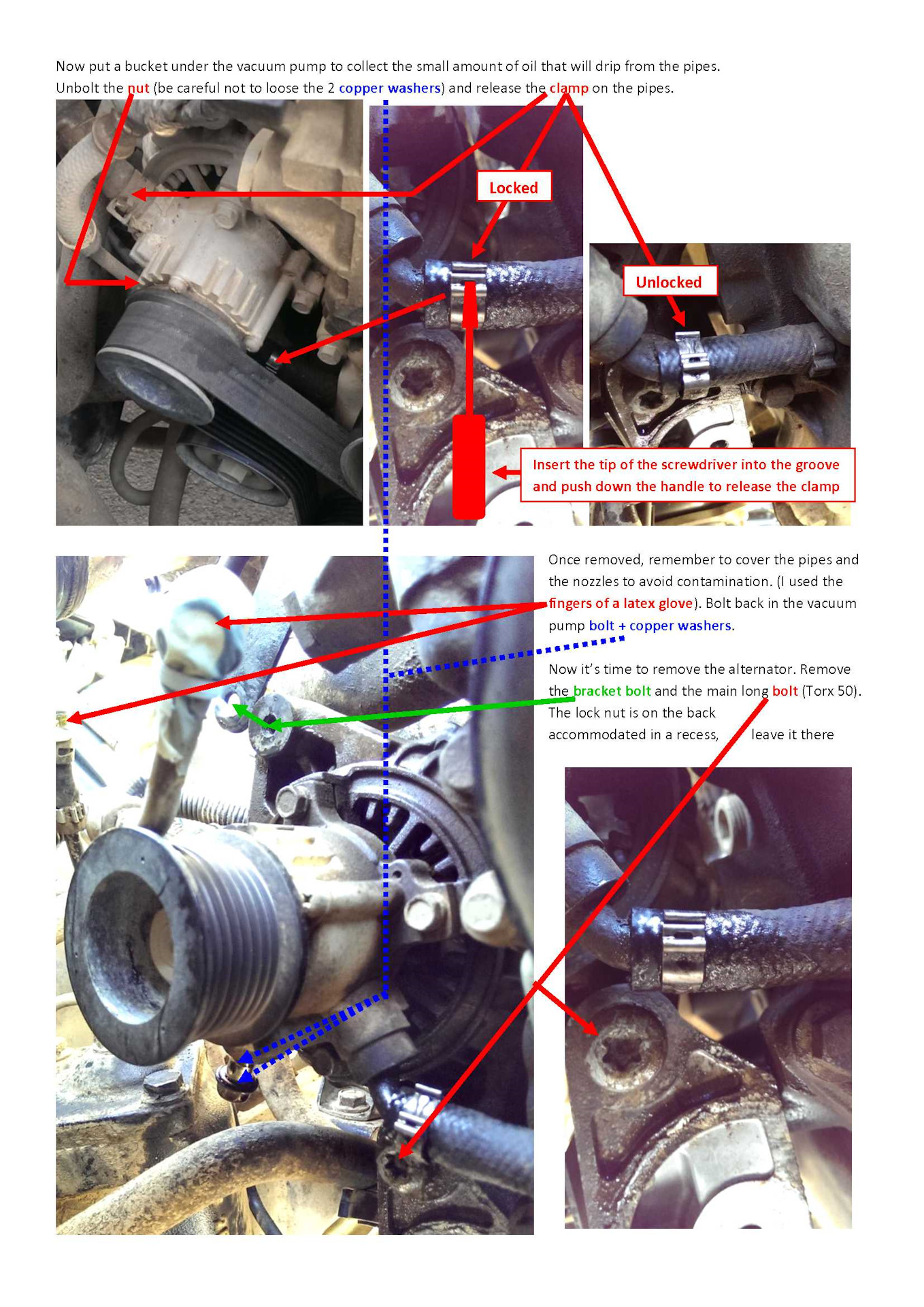 Now put a bucket under the vacuum pump to collect the small amount of oil that will drip from the pipes.
Unbolt the nut (be careful not to loose the 2 copper washers) and release the clamp on the pipes.

Locked

Unlocked

Insert the tip of the screwdriver into the groove and push down the handle to release the clamp

Once removed, remember to cover the pipes and the nozzles to avoid contamination. (I used the fingers of a latex glove). Bolt back in the vacuum pump bolt + copper washers.

Now it's time to remove the alternator. Remove the bracket bolt and the main long bolt (Torx 50). The lock nut is on the back accommodated in a recess, leave it there