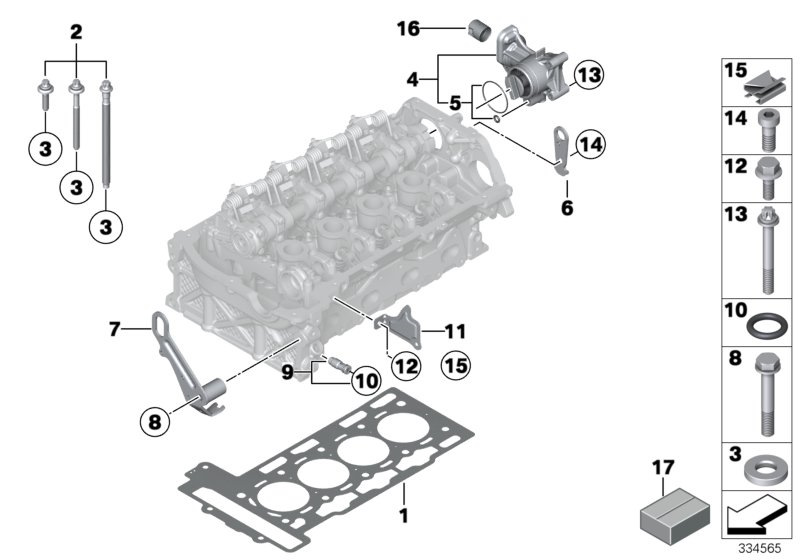 2
3
3
3
16
4
5
13
14
6
7
8
9
10
11
12
15
1
15
14
12
13
10
8
3
17
334565