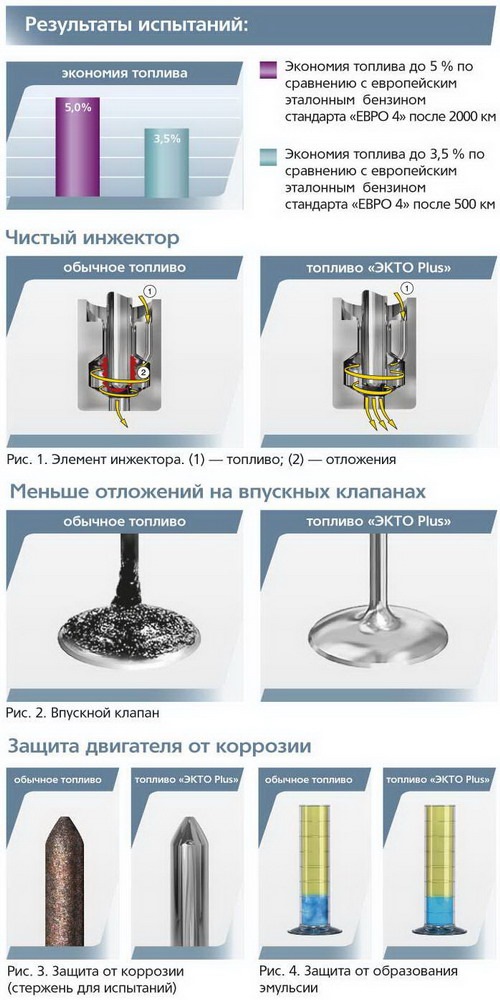 Результаты испытаний:

экономия топлива

5,0%

3,5%

Экономия топлива до 5 % по сравнению с европейским эталонным бензином стандарта «ЕВРО 4» после 2000 км

Экономия топлива до 3,5 % по сравнению с европейским эталонным бензином стандарта «ЕВРО 4» после 500 км

Чистый инжектор

обычное топливо

1

2

топливо «ЭКТО Plus»

1

Рис. 1. Элемент инжектора. (1) — топливо; (2) — отложения

Меньше отложений на впускных клапанах

обычное топливо

топливо «ЭКТО Plus»

Рис. 2. Впускной клапан

Защита двигателя от коррозии

обычное топливо

топливо «ЭКТО Plus»

обычное топливо

топливо «ЭКТО Plus»

Рис. 3. Защита от коррозии (стержень для испытаний)

Рис. 4. Защита от образования эмульсии