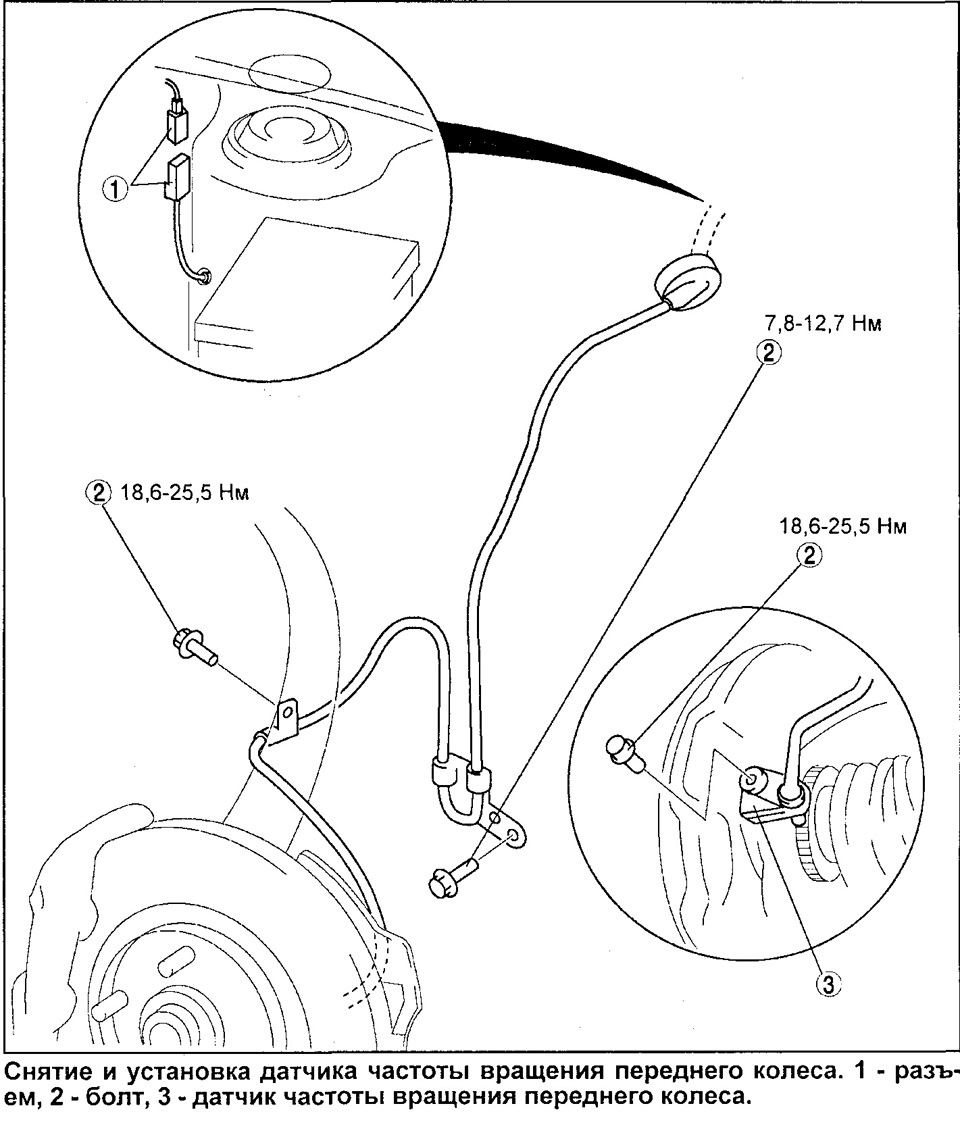 ①

7,8-12,7 Нм
②

② 18,6-25,5 Нм

18,6-25,5 Нм
②

③

Снятие и установка датчика частоты вращения переднего колеса. 1 - разъем, 2 - болт, 3 - датчик частоты вращения переднего колеса.