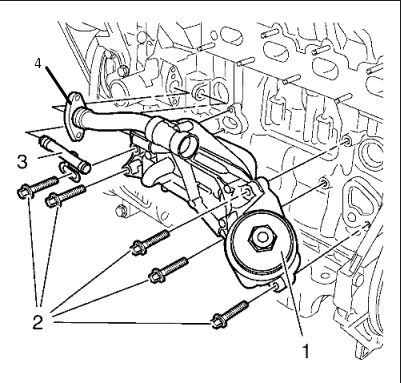 4
3
2
1