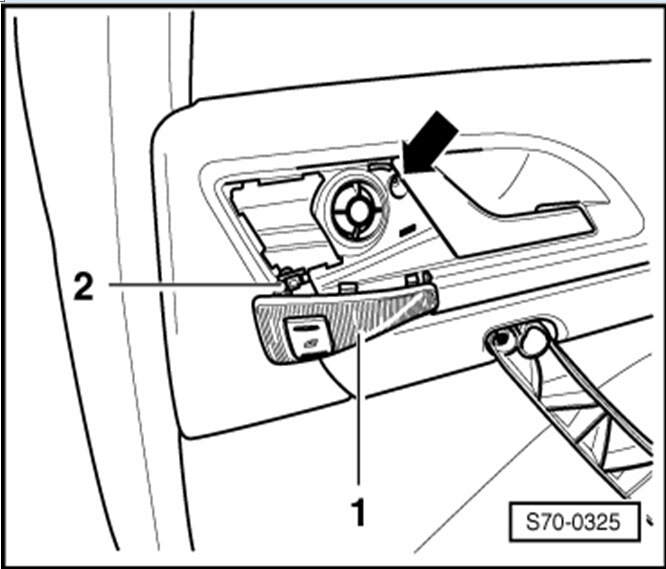 2
1
S70-0325