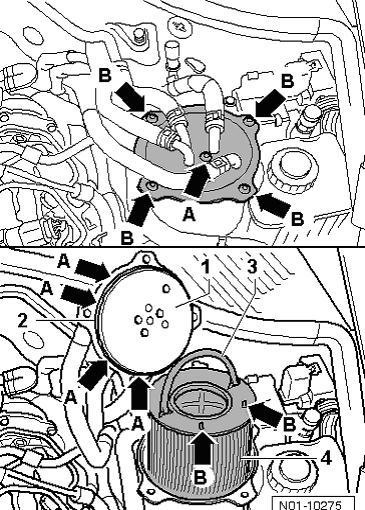 B
B
A
B
B
A
A
1
3
2
A
A
B
B
4
N01-10275