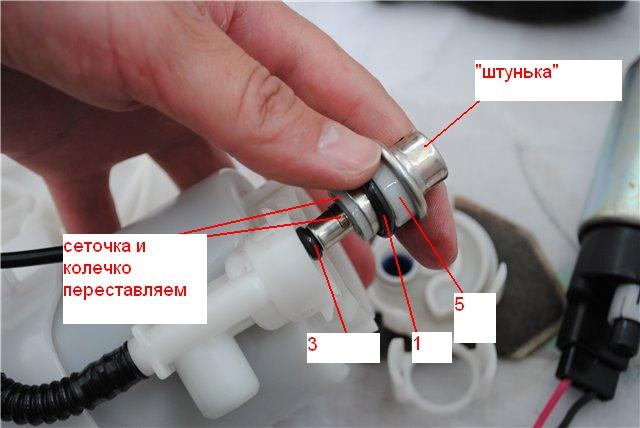 "штунька"

сеточка и колечко переставляем

5

3

1