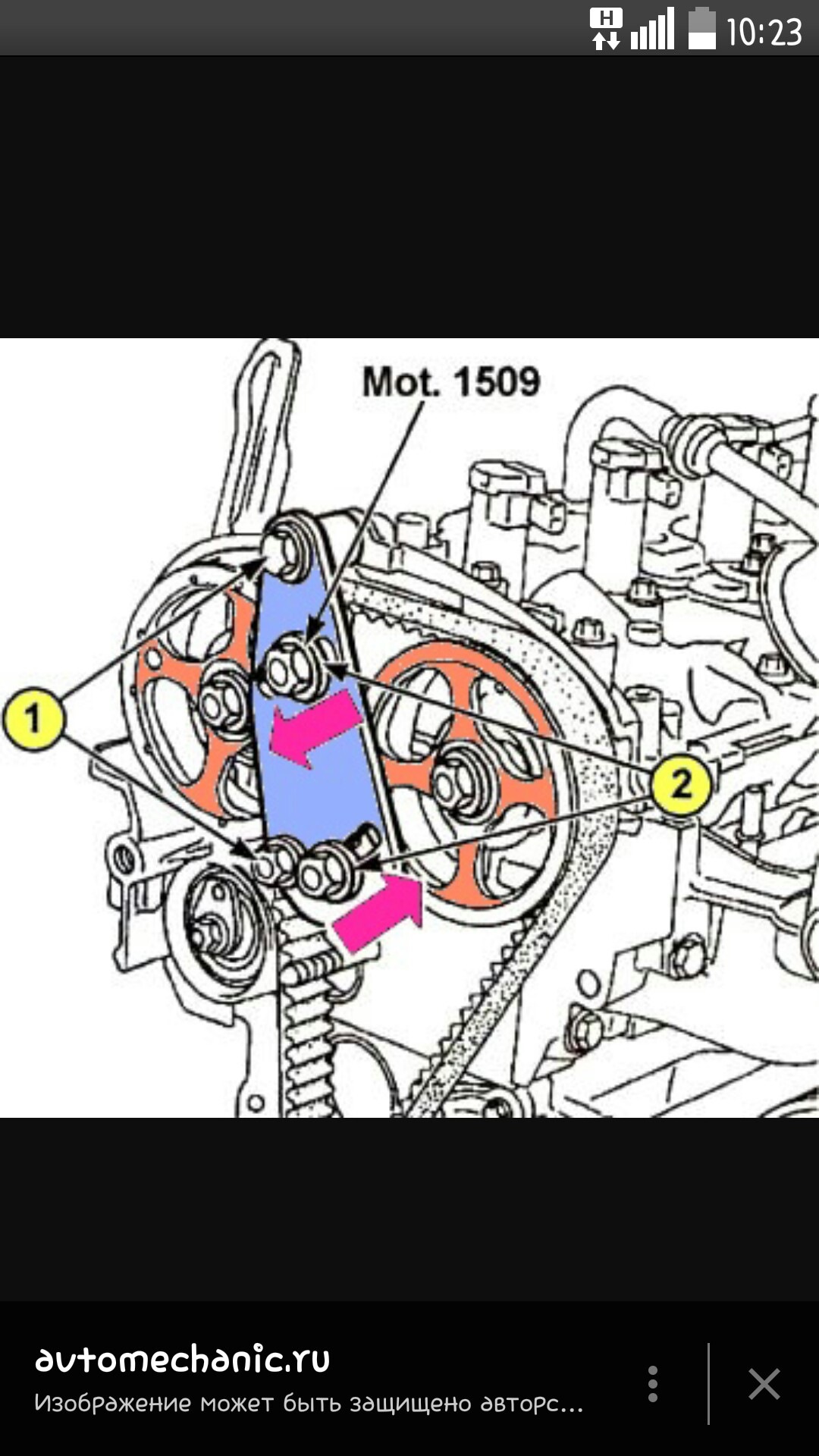 H
10:23

Mot. 1509

1

2

automechanic.ru
Изображение может быть защищено авторс...