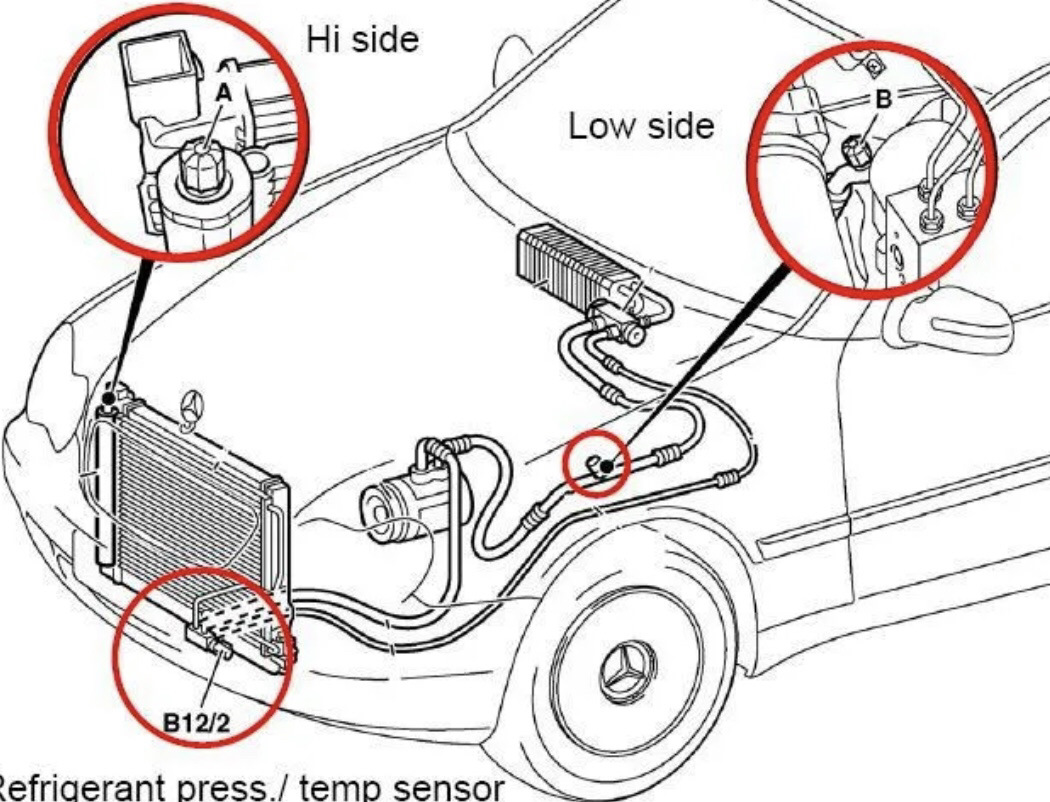 Hi side

A

Low side

B

B12/2

Refrigerant press./ temp sensor