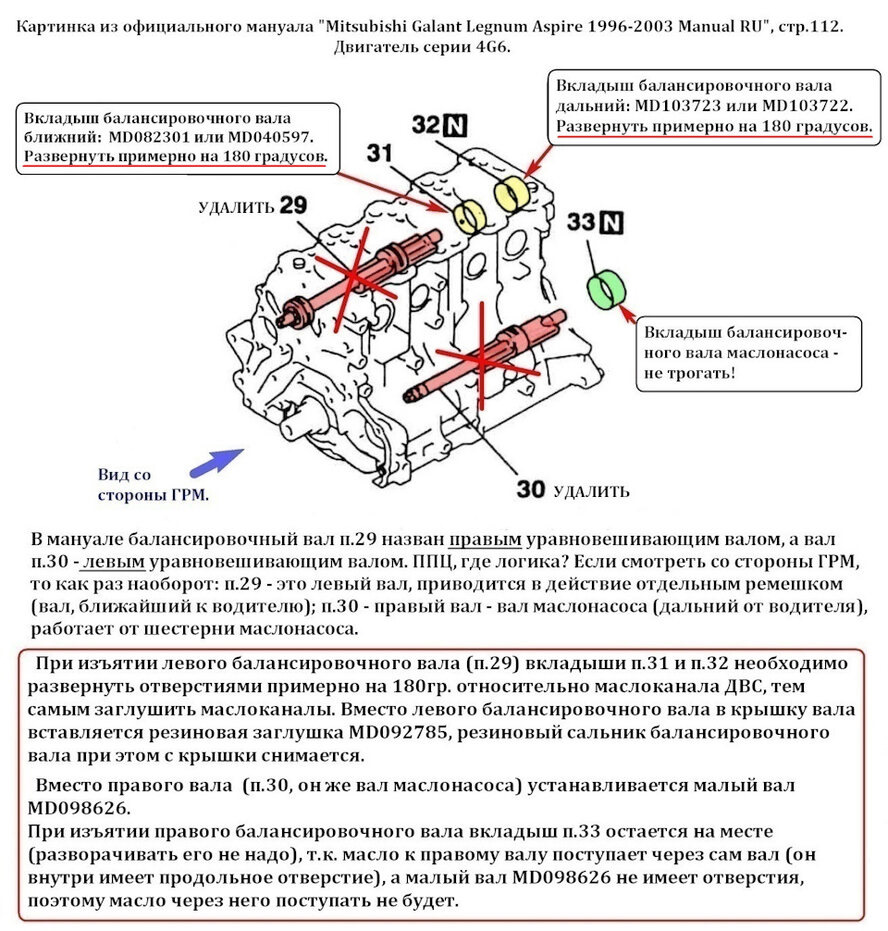 Картинка из официального мануала "Mitsubishi Galant Legnum Aspire 1996-2003 Manual RU", стр.112. Двигатель серии 4G6.

Вкладыш балансировочного вала ближний: MD082301 или MD040597. Развернуть примерно на 180 градусов.

Вкладыш балансировочного вала дальний: MD103723 или MD103722. Развернуть примерно на 180 градусов.

32 N

31

УДАЛИТЬ 29

33 N

Вкладыш балансировочного вала маслонасоса - не трогать!

Вид со стороны ГРМ.

30 УДАЛИТЬ

В мануале балансировочный вал п.29 назван правым уравновешивающим валом, а вал п.30 - левым уравновешивающим валом. ППЦ, где логика? Если смотреть со стороны ГРМ, то как раз наоборот: п.29 - это левый вал, приводится в действие отдельным ремешком (вал, ближайший к водителю); п.30 - правый вал - вал маслонасоса (дальний от водителя), работает от шестерни маслонасоса.

При изъятии левого балансировочного вала (п.29) вкладыши п.31 и п.32 необходимо развернуть отверстиями примерно на 180гр. относительно маслоканала ДВС, тем самым заглушить маслоканалы. Вместо левого балансировочного вала в крышку вала вставляется резиновая заглушка MD092785, резиновый сальник балансировочного вала при этом с крышки снимается.

Вместо правого вала (п.30, он же вал маслонасоса) устанавливается малый вал MD098626.
При изъятии правого балансировочного вала вкладыш п.33 остается на месте (разворачивать его не надо), т.к. масло к правому валу поступает через сам вал (он внутри имеет продольное отверстие), а малый вал MD098626 не имеет отверстия, поэтому масло через него поступать не будет.