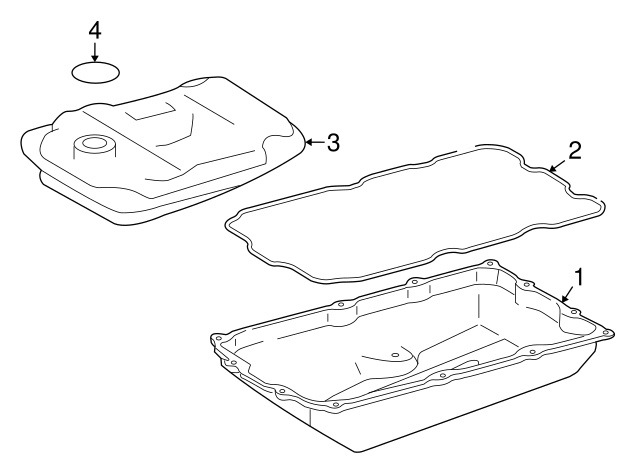 4
3
2
1