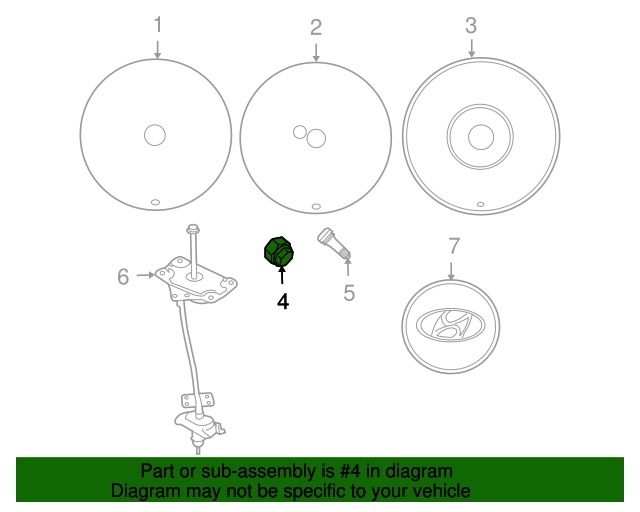 1
2
3
6
4
5
7

Part or sub-assembly is #4 in diagram
Diagram may not be specific to your vehicle