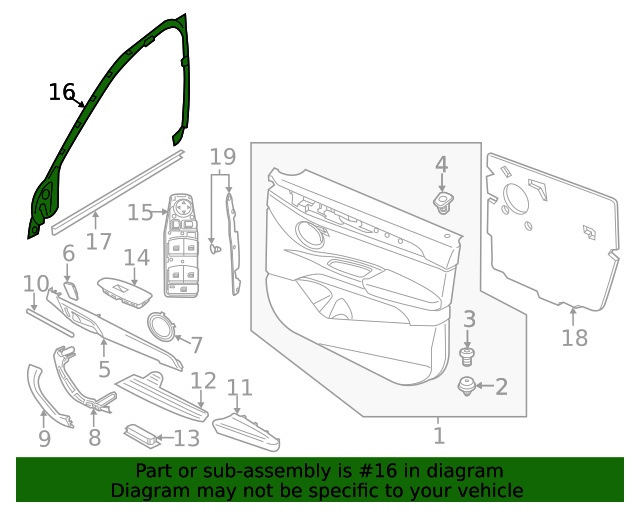 16
19
4
15
17
6
14
10
7
5
3
18
12
11
2
9
8
13
1

Part or sub-assembly is #16 in diagram
Diagram may not be specific to your vehicle