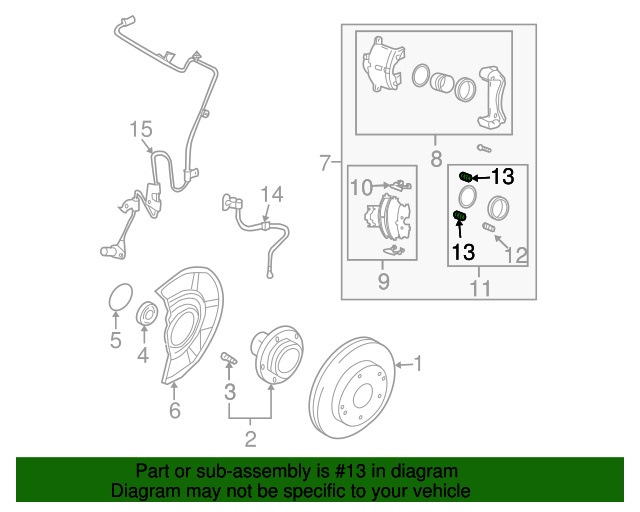 15
14
7
8
10
13
13
12
9
11
5
4
6
3
2
1

Part or sub-assembly is #13 in diagram
Diagram may not be specific to your vehicle