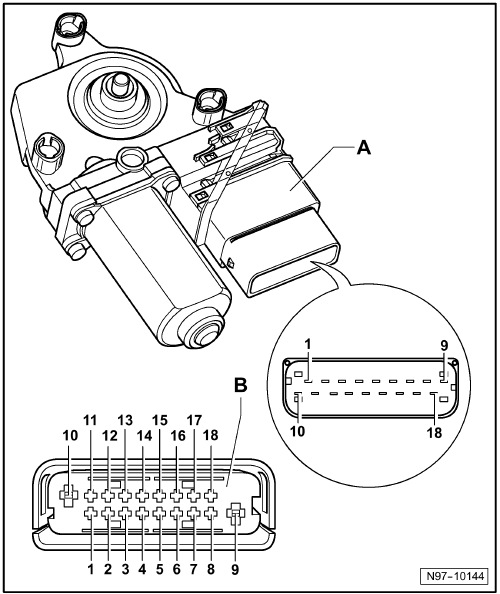 A

1
9
10
18

B

11 13 15 17
10 12 14 16 18

1 2 3 4 5 6 7 8 9

N97-10144