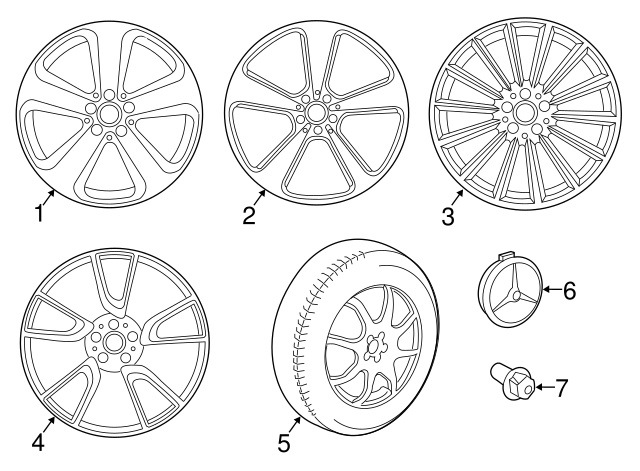 1
2
3
4
5
6
7