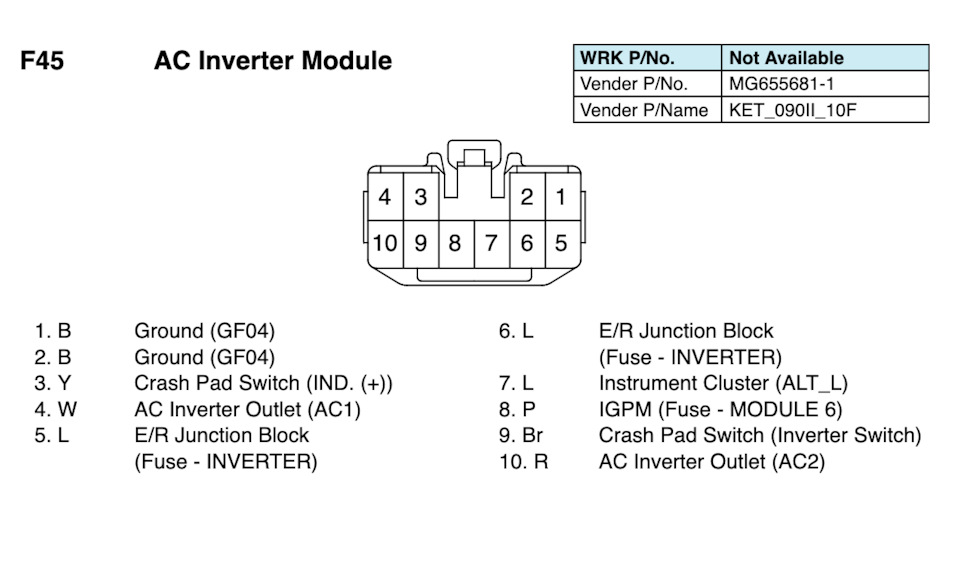 F45 AC Inverter Module

| WRK P/No. | Not Available |
|---|---|
| Vender P/No. | MG655681-1 |
| Vender P/Name | KET_090II_10F |

4 3 2 1
10 9 8 7 6 5

1. B Ground (GF04)
2. B Ground (GF04)
3. Y Crash Pad Switch (IND. (+))
4. W AC Inverter Outlet (AC1)
5. L E/R Junction Block (Fuse - INVERTER)

6. L E/R Junction Block (Fuse - INVERTER)
7. L Instrument Cluster (ALT_L)
8. P IGPM (Fuse - MODULE 6)
9. Br Crash Pad Switch (Inverter Switch)
10. R AC Inverter Outlet (AC2)