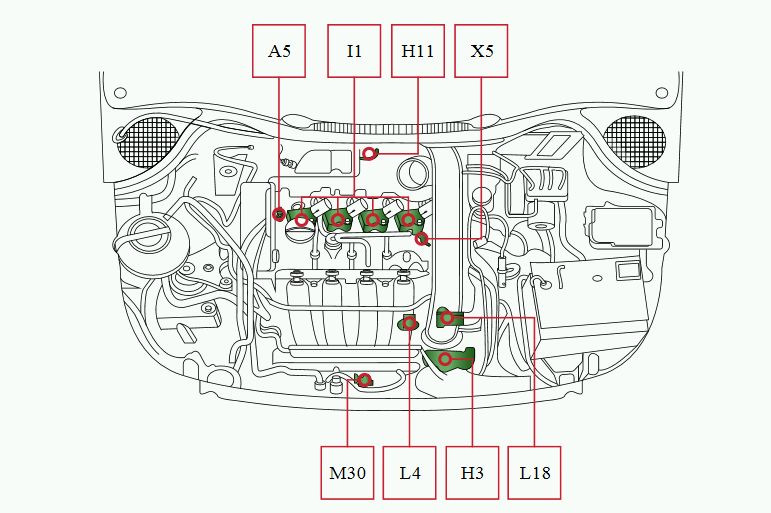 A5
I1
H11
X5
M30
L4
H3
L18