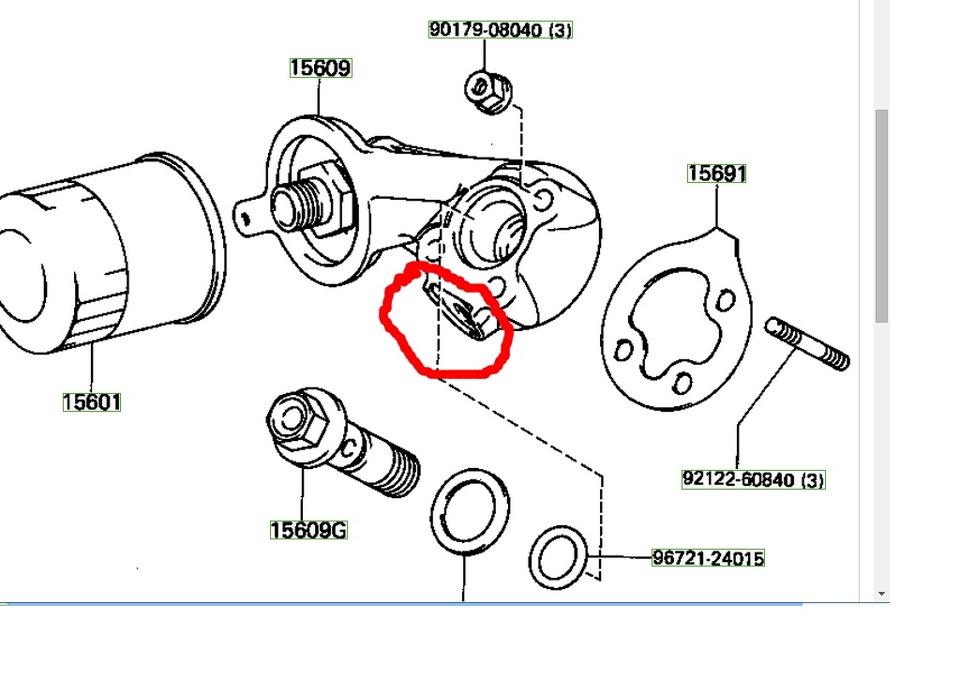 90179-08040 (3)

15609

15691

15601

92122-60840 (3)

15609G

96721-24015