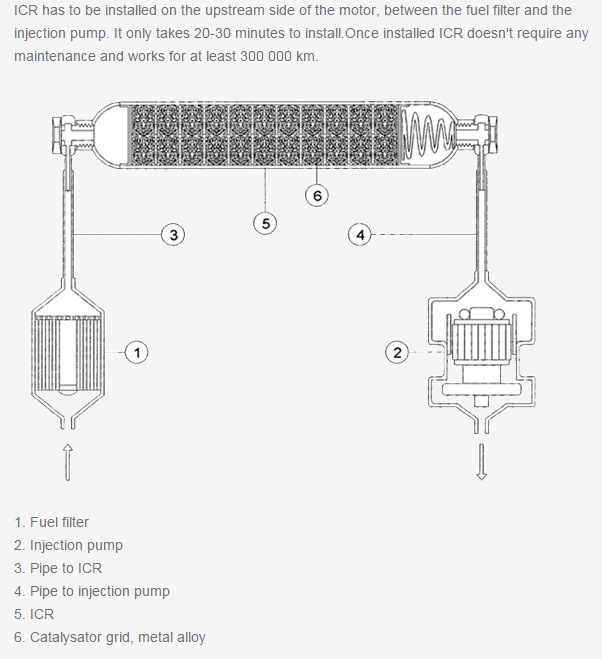 ICR has to be installed on the upstream side of the motor, between the fuel filter and the injection pump. It only takes 20-30 minutes to install.Once installed ICR doesn't require any maintenance and works for at least 300 000 km.

6
5
3
4
1
2

1. Fuel filter
2. Injection pump
3. Pipe to ICR
4. Pipe to injection pump
5. ICR
6. Catalysator grid, metal alloy