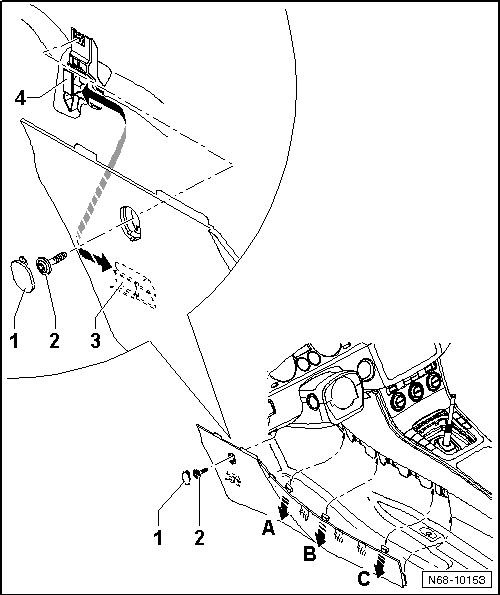 4

1
2
3

1
2
A
B
C

N68-10153