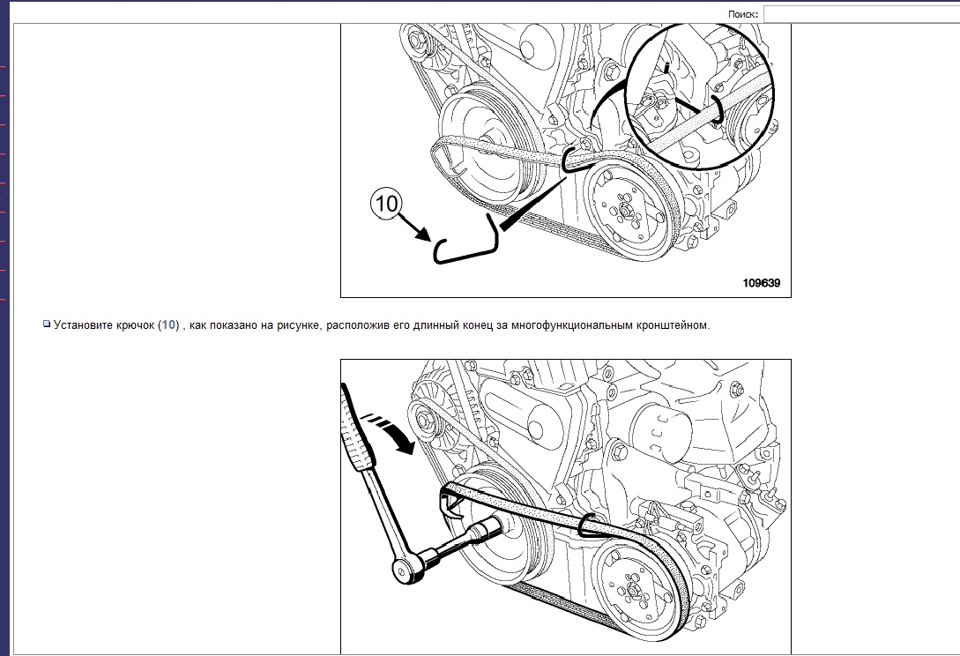 Поиск:

10

109639

Установите крючок (10) , как показано на рисунке, расположив его длинный конец за многофункциональным кронштейном.