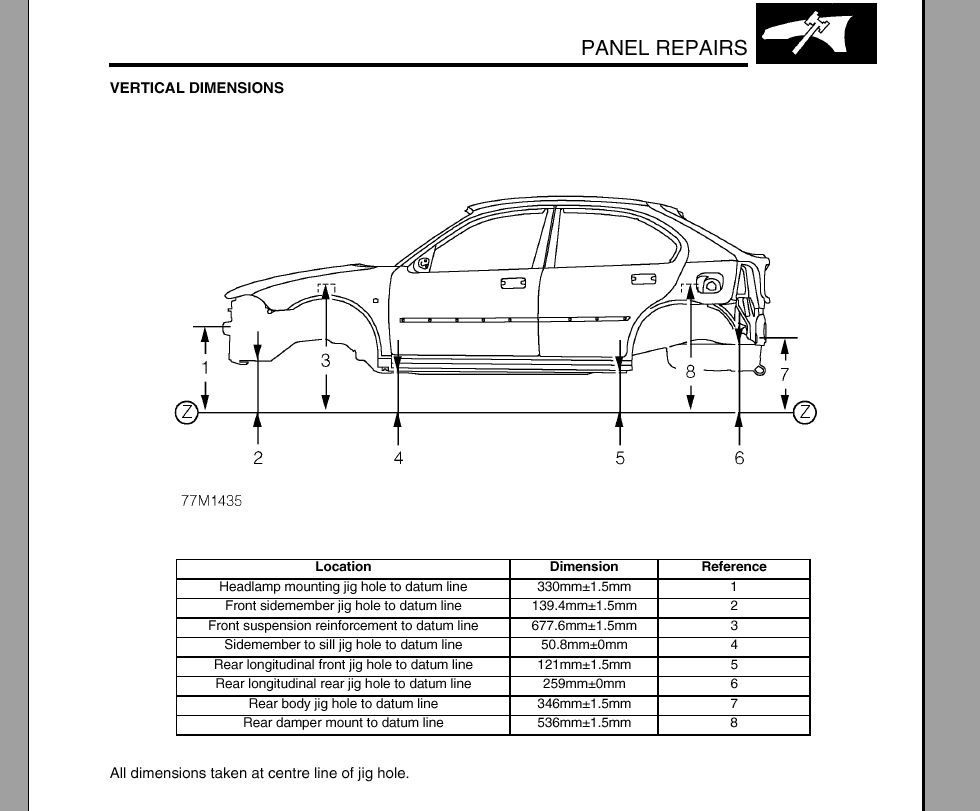 PANEL REPAIRS

VERTICAL DIMENSIONS

1
3
8
7
Z
Z
2
4
5
6

77M1435

| Location | Dimension | Reference |
|---|---|---|
| Headlamp mounting jig hole to datum line | 330mm±1.5mm | 1 |
| Front sidemember jig hole to datum line | 139.4mm±1.5mm | 2 |
| Front suspension reinforcement to datum line | 677.6mm±1.5mm | 3 |
| Sidemember to sill jig hole to datum line | 50.8mm±0mm | 4 |
| Rear longitudinal front jig hole to datum line | 121mm±1.5mm | 5 |
| Rear longitudinal rear jig hole to datum line | 259mm±0mm | 6 |
| Rear body jig hole to datum line | 346mm±1.5mm | 7 |
| Rear damper mount to datum line | 536mm±1.5mm | 8 |

All dimensions taken at centre line of jig hole.