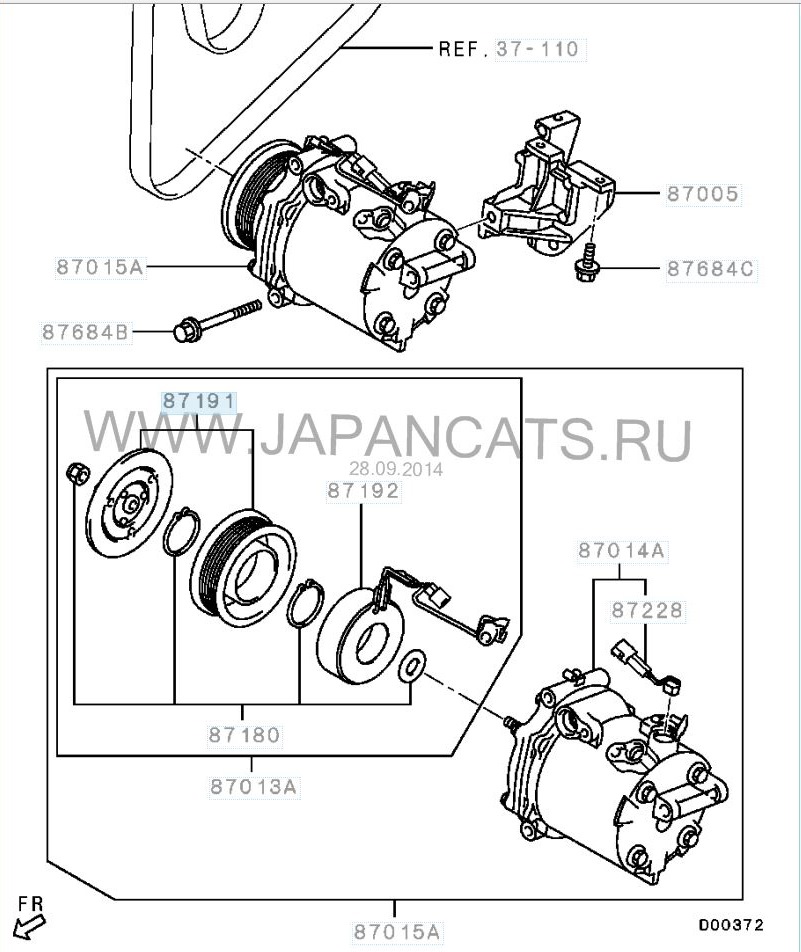 REF. 37-110

87005

87015A

87684C

87684B

87191

WWW.JAPANCATS.RU

28.09.2014

87192

87014A

87228

87180

87013A

FR

87015A

D00372