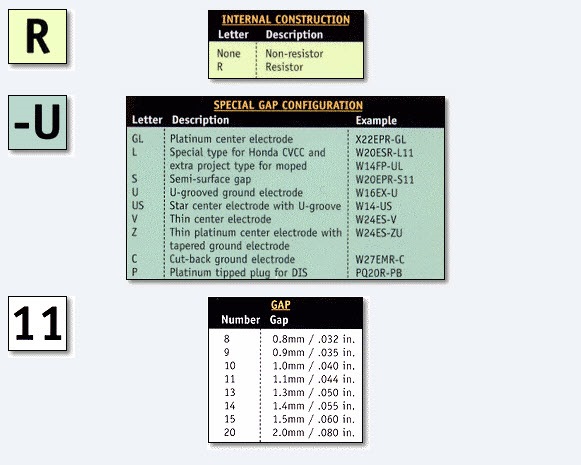 R

INTERNAL CONSTRUCTION

| Letter | Description |
|---|---|
| None | Non-resistor |
| R | Resistor |

-U

SPECIAL GAP CONFIGURATION

| Letter | Description | Example |
|---|---|---|
| GL | Platinum center electrode | X22EPR-GL |
| L | Special type for Honda CVCC and extra project type for moped | W20ESR-L11 W14FP-UL |
| S | Semi-surface gap | W20EPR-S11 |
| U | U-grooved ground electrode | W16EX-U |
| US | Star center electrode with U-groove | W14-US |
| V | Thin center electrode | W24ES-V |
| Z | Thin platinum center electrode with tapered ground electrode | W24ES-ZU |
| C | Cut-back ground electrode | W27EMR-C |
| P | Platinum tipped plug for DIS | PQ20R-PB |

11

GAP

| Number | Gap |
|---|---|
| 8 | 0.8mm / .032 in. |
| 9 | 0.9mm / .035 in. |
| 10 | 1.0mm / .040 in. |
| 11 | 1.1mm / .044 in. |
| 13 | 1.3mm / .050 in. |
| 14 | 1.4mm / .055 in. |
| 15 | 1.5mm / .060 in. |
| 20 | 2.0mm / .080 in. |