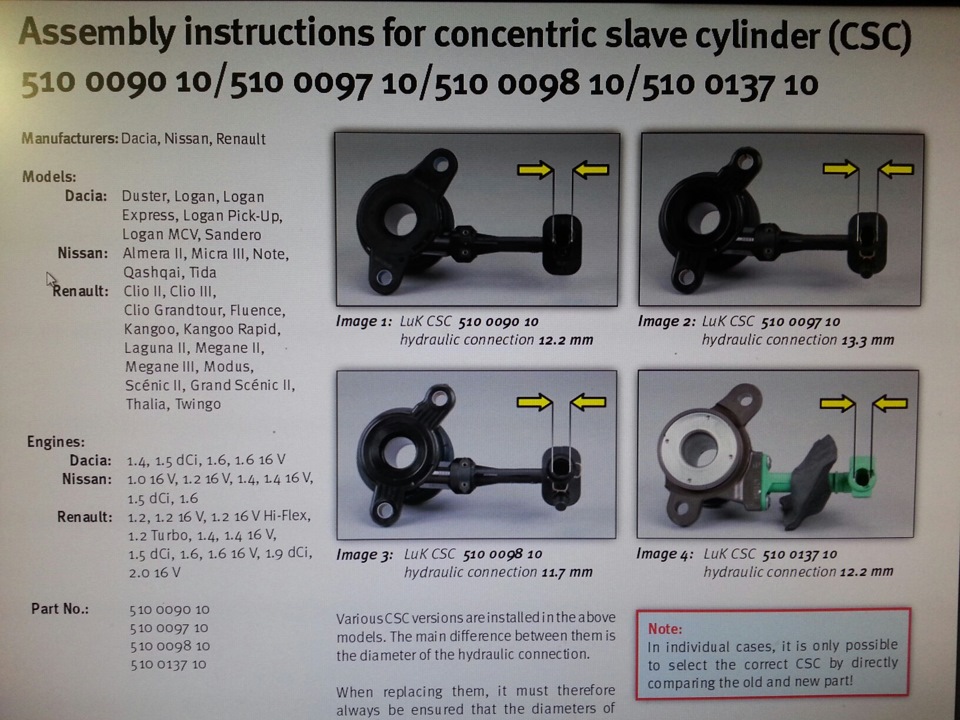 Assembly instructions for concentric slave cylinder (CSC)
510 0090 10/510 0097 10/510 0098 10/510 0137 10

Manufacturers: Dacia, Nissan, Renault

Models:
Dacia: Duster, Logan, Logan Express, Logan Pick-Up, Logan MCV, Sandero
Nissan: Almera II, Micra III, Note, Qashqai, Tida
Renault: Clio II, Clio III, Clio Grandtour, Fluence, Kangoo, Kangoo Rapid, Laguna II, Megane II, Megane III, Modus, Scénic II, Grand Scénic II, Thalia, Twingo

Engines:
Dacia: 1.4, 1.5 dCi, 1.6, 1.6 16 V
Nissan: 1.0 16 V, 1.2 16 V, 1.4, 1.4 16 V, 1.5 dCi, 1.6
Renault: 1.2, 1.2 16 V, 1.2 16 V Hi-Flex, 1.2 Turbo, 1.4, 1.4 16 V, 1.5 dCi, 1.6, 1.6 16 V, 1.9 dCi, 2.0 16 V

Part No.: 510 0090 10
510 0097 10
510 0098 10
510 0137 10

Image 1: LuK CSC 510 0090 10
hydraulic connection 12.2 mm

Image 2: LuK CSC 510 0097 10
hydraulic connection 13.3 mm

Image 3: LuK CSC 510 0098 10
hydraulic connection 11.7 mm

Image 4: LuK CSC 510 0137 10
hydraulic connection 12.2 mm

Various CSC versions are installed in the above models. The main difference between them is the diameter of the hydraulic connection.

When replacing them, it must therefore always be ensured that the diameters of

Note:
In individual cases, it is only possible to select the correct CSC by directly comparing the old and new part!