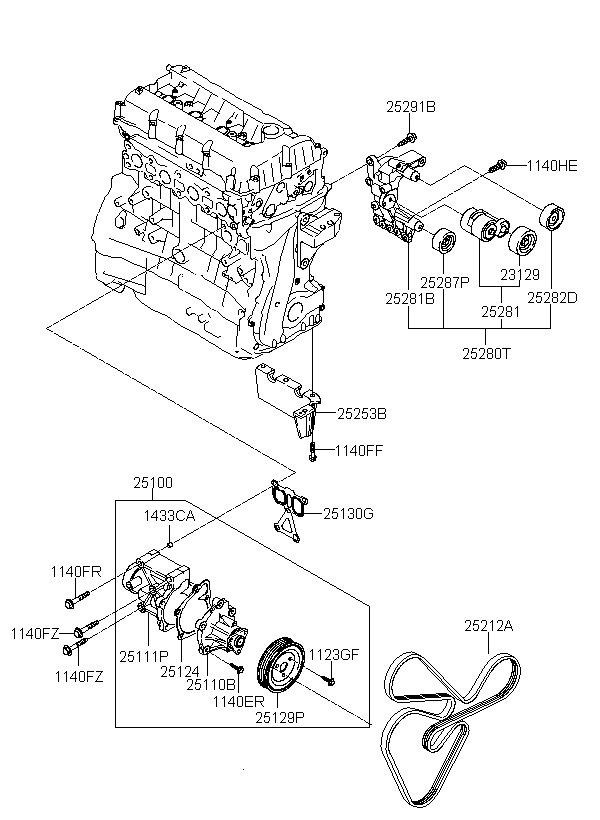 25291B
1140HE
25287P
23129
25281B
25281
25282D
25280T
25253B
1140FF
25100
1433CA
25130G
1140FR
1140FZ
1140FZ
25111P
25124
25110B
1140ER
1123GF
25129P
25212A