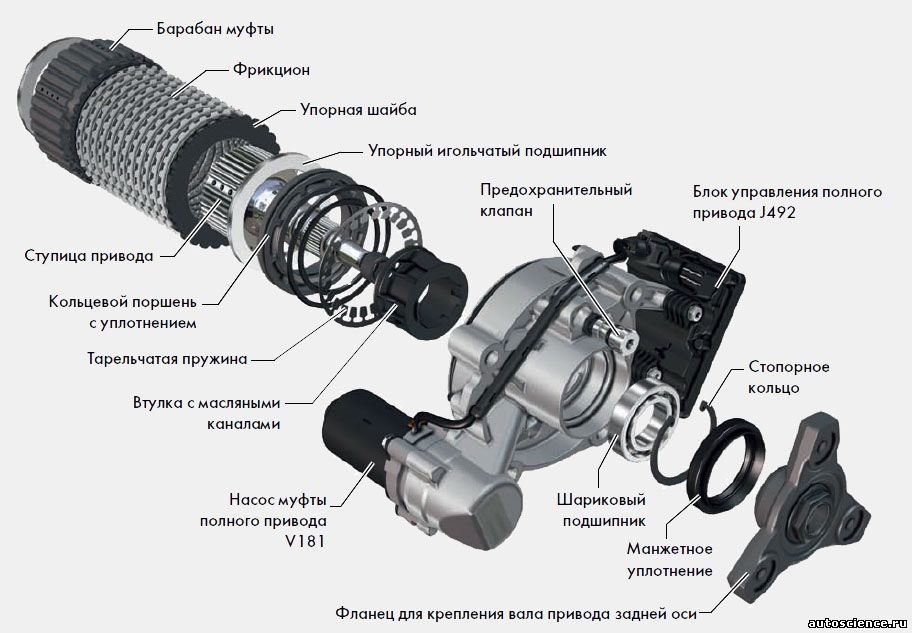 Барабан муфты

Фрикцион

Упорная шайба

Упорный игольчатый подшипник

Предохранительный клапан

Блок управления полного привода J492

Ступица привода

Кольцевой поршень с уплотнением

Тарельчатая пружина

Втулка с масляными каналами

Стопорное кольцо

Насос муфты полного привода V181

Шариковый подшипник

Манжетное уплотнение

Фланец для крепления вала привода задней оси

autoscience.ru