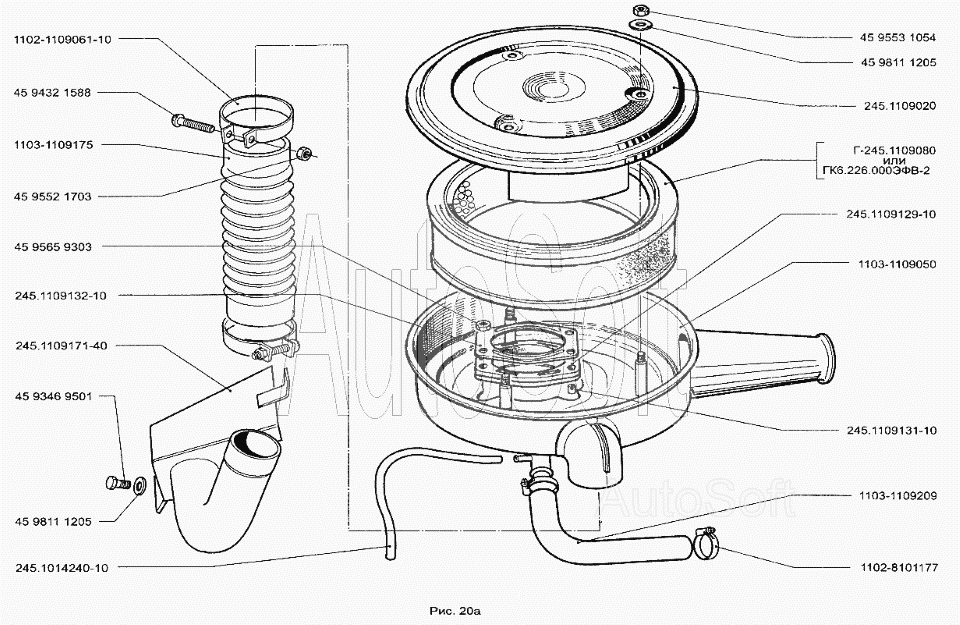 1102-1109061-10
45 9432 1588
1103-1109175
45 9552 1703
45 9565 9303
245.1109132-10
245.1109171-40
45 9346 9501
45 9811 1205
245.1014240-10
45 9553 1054
45 9811 1205
245.1109020
Г-245.1109080
или
ГК6.226.000ЭФВ-2
245.1109129-10
1103-1109050
245.1109131-10
1103-1109209
1102-8101177
AutoSoft
AutoSoft
Рис. 20а